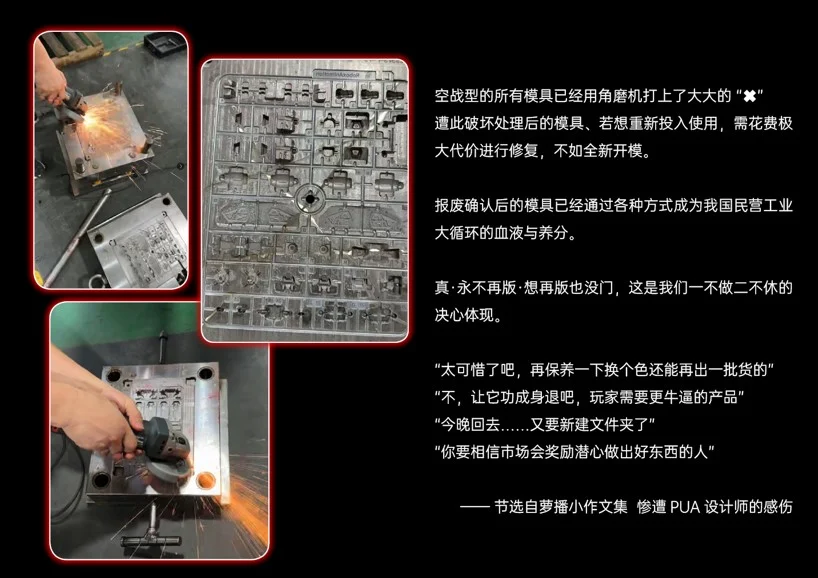 空战型的所有模具已经用角磨机打上了大大的“✖”
遭此破坏处理后的模具、若想重新投入使用，需花费极大代价进行修复，不如全新开模。

报废确认后的模具已经通过各种方式成为我国民营工业大循环的血液与养分。

真·永不再版·想再版也没门，这是我们一不做二不休的决心体现。

“太可惜了吧，再保养一下换个色还能再出一批货的”
“不，让它功成身退吧，玩家需要更牛逼的产品”
“今晚回去……又要新建文件夹了”
“你要相信市场会奖励潜心做出好东西的人”

—— 节选自萝播小作文集 惨遭 PUA 设计师的感伤