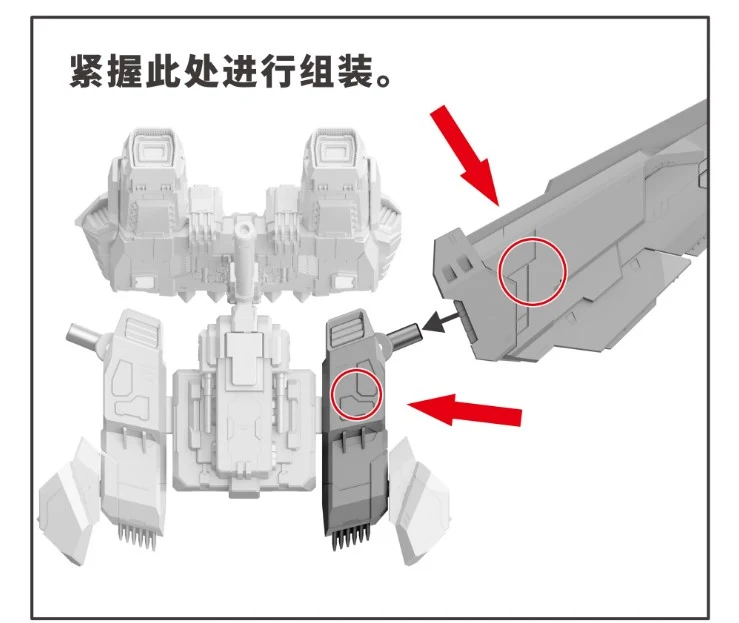 紧握此处进行组装。