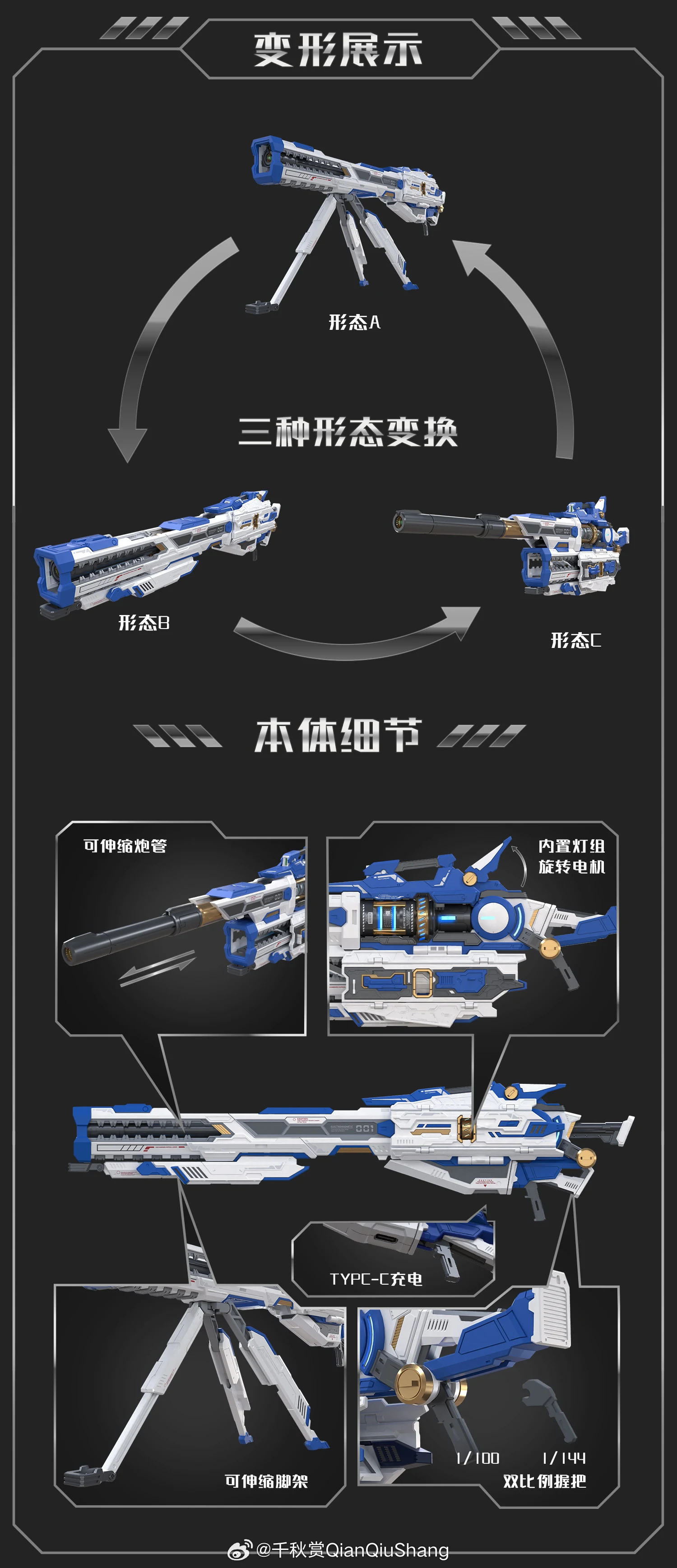 变形展示

形态A

三种形态变换

形态B

形态C

本体细节

可伸缩炮管

内置灯组
旋转电机

001

TYPC-C充电

可伸缩脚架

1/100 1/144
双比例握把

@千秋赏QianQiuShang