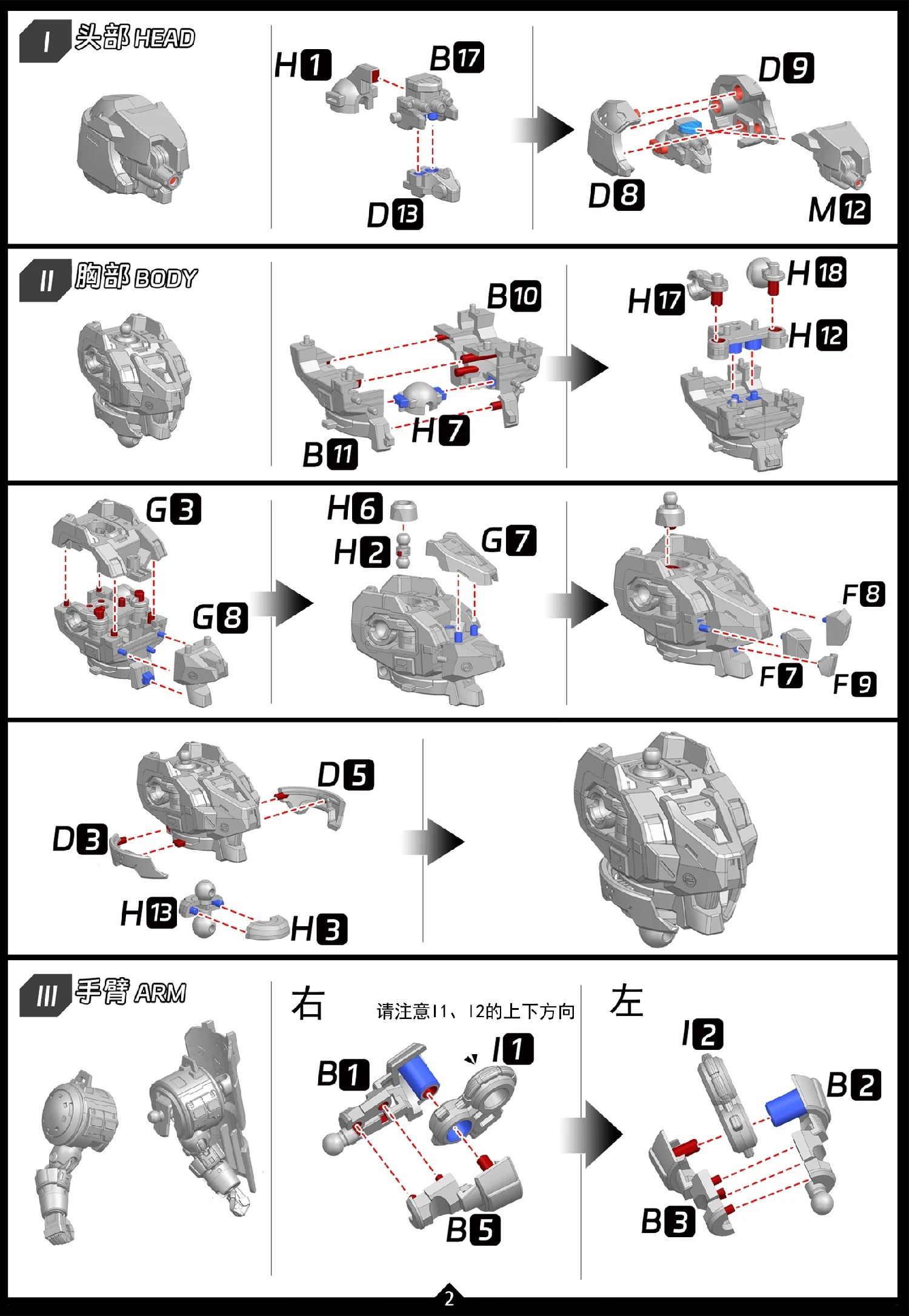 I 头部 HEAD

H1 B17 D13

D9 D8 M12

II 胸部 BODY

B10 B11 H7

H17 H18 H12

G3 G8

H6 H2 G7

F8 F7 F9

D5 D3 H13 H3

III 手臂 ARM

右 请注意I1、I2的上下方向

B1 I1 B5

左

I2 B2 B3

2