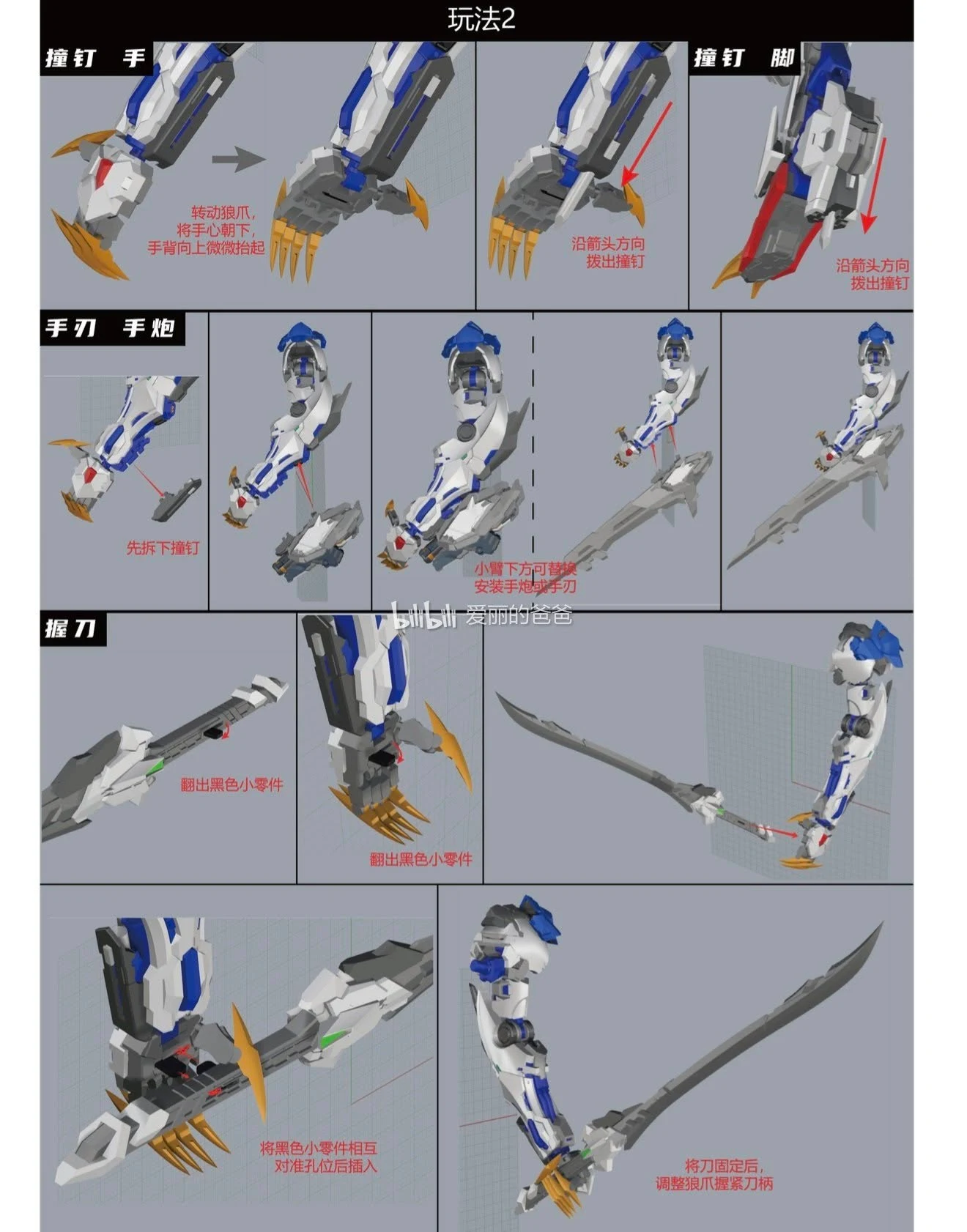 玩法2

撞钉 手

转动狼爪，将手心朝下，手背向上微微抬起

沿箭头方向拔出撞钉

撞钉 脚

沿箭头方向拔出撞钉

手刃 手炮

先拆下撞钉

小臂下方可替换安装手炮或手刃

bilibili 爱丽的爸爸

握刀

翻出黑色小零件

翻出黑色小零件

将黑色小零件相互对准孔位后插入

将刀固定后，调整狼爪握紧刀柄