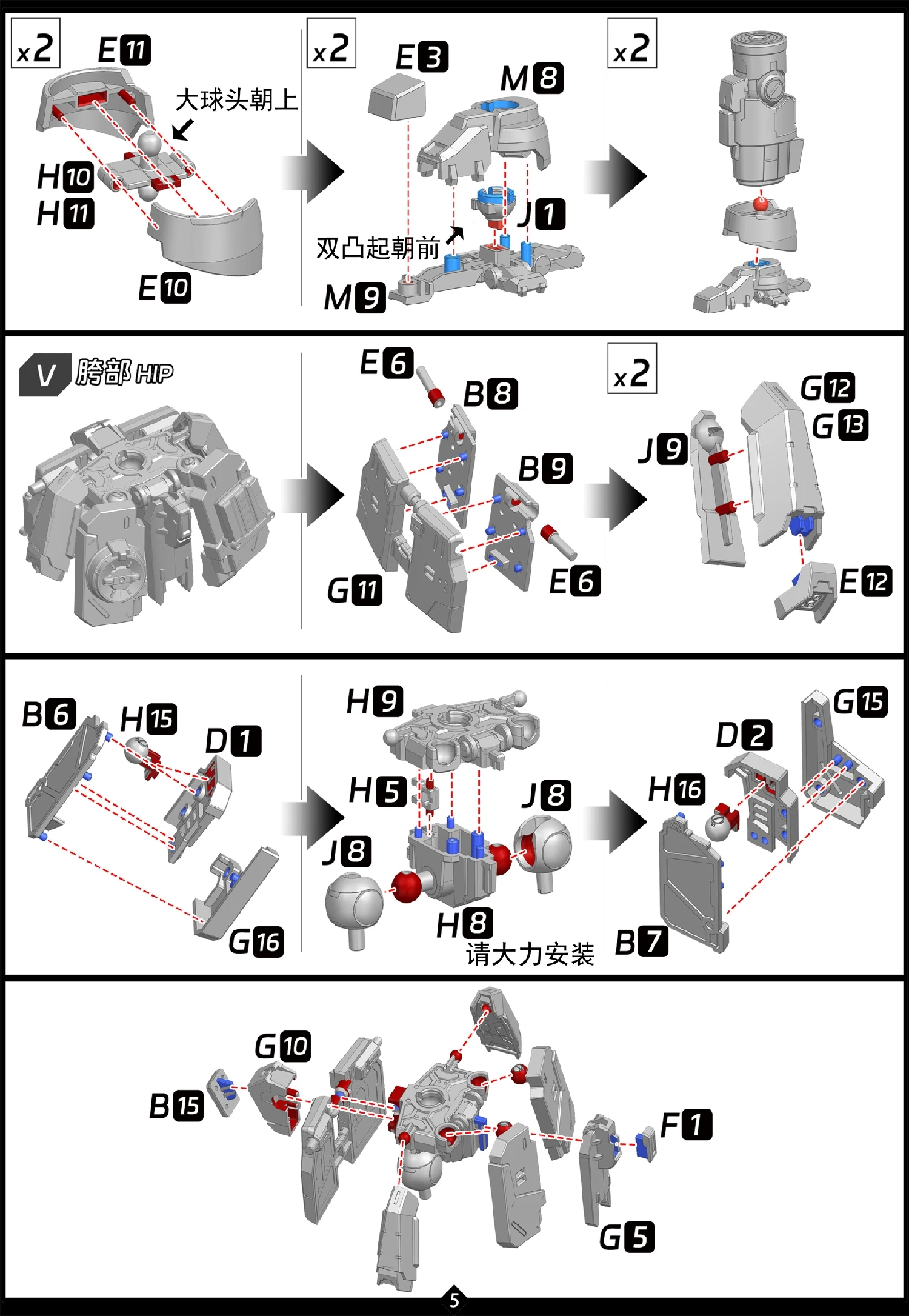 x2 E11 大球头朝上 H10 H11 E10

x2 E3 M8 J1 双凸起朝前 M9

x2

V 胯部 HIP

E6 B8 B9 G11 E6

x2 G12 G13 J9 E12

B6 H15 D1 G16

H9 H5 J8 J8 H8 请大力安装

G15 D2 H16 B7

G10 B15 F1 G5

5